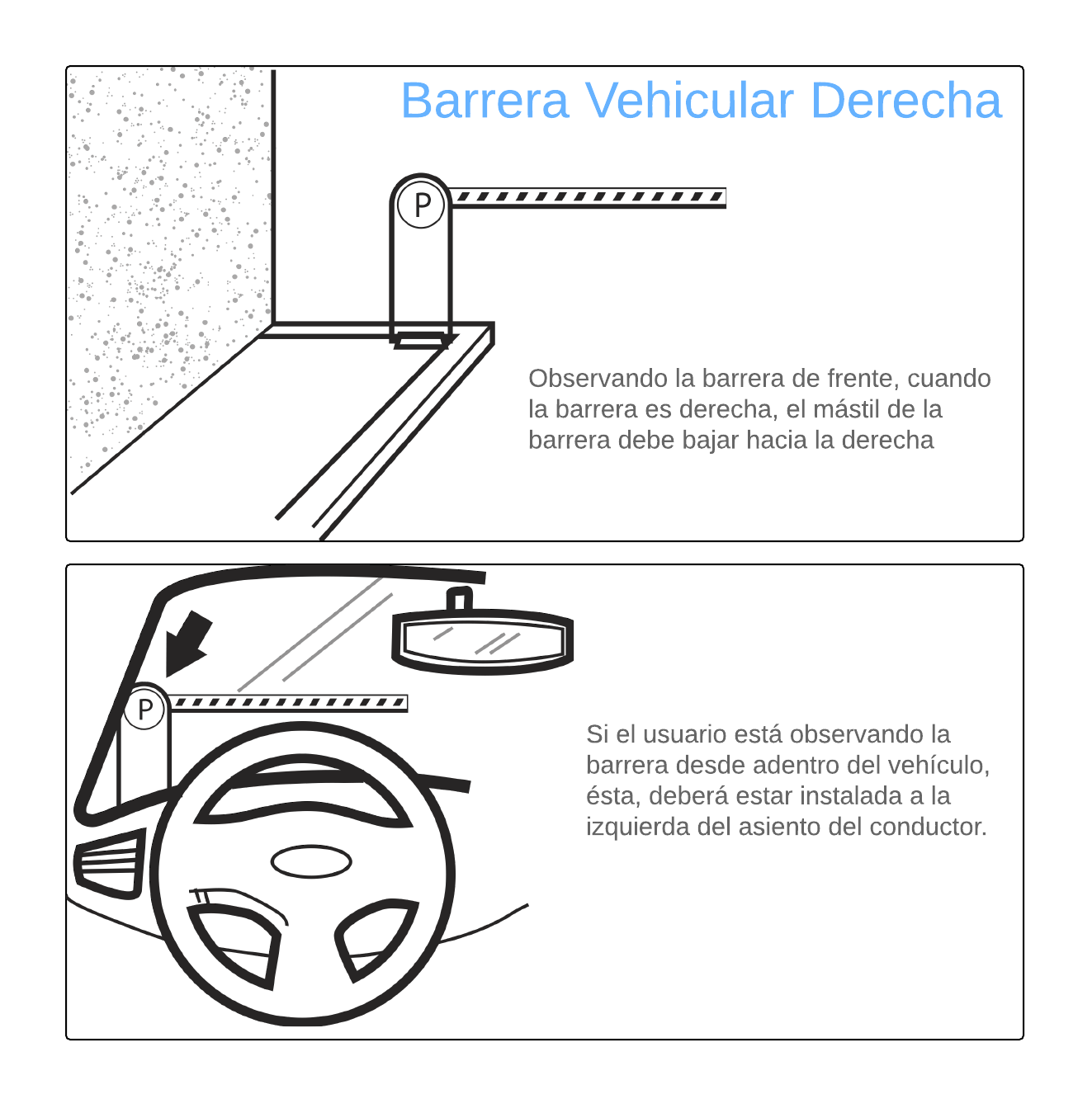 Barrera Vehicular Derecha

P

Observando la barrera de frente, cuando la barrera es derecha, el mástil de la barrera debe bajar hacia la derecha

P

Si el usuario está observando la barrera desde adentro del vehículo, ésta, deberá estar instalada a la izquierda del asiento del conductor.